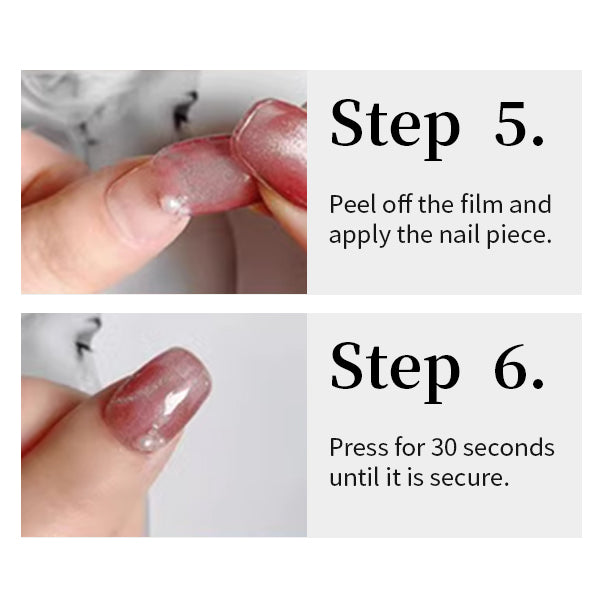 Step 5.

Peel off the film and apply the nail piece.

Step 6.

Press for 30 seconds until it is secure.